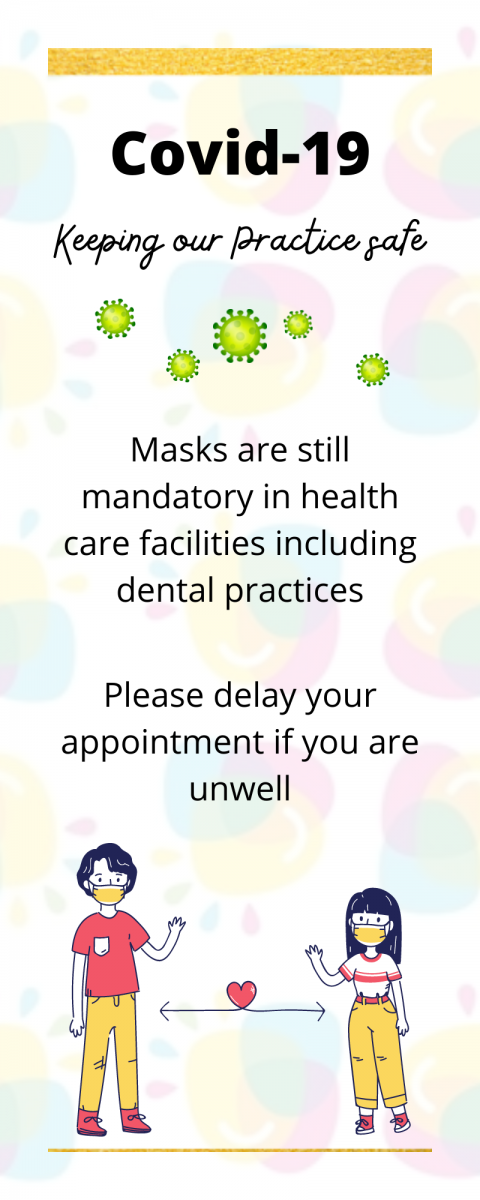 Covid-19

Keeping our Practice safe

Masks are still mandatory in health care facilities including dental practices

Please delay your appointment if you are unwell